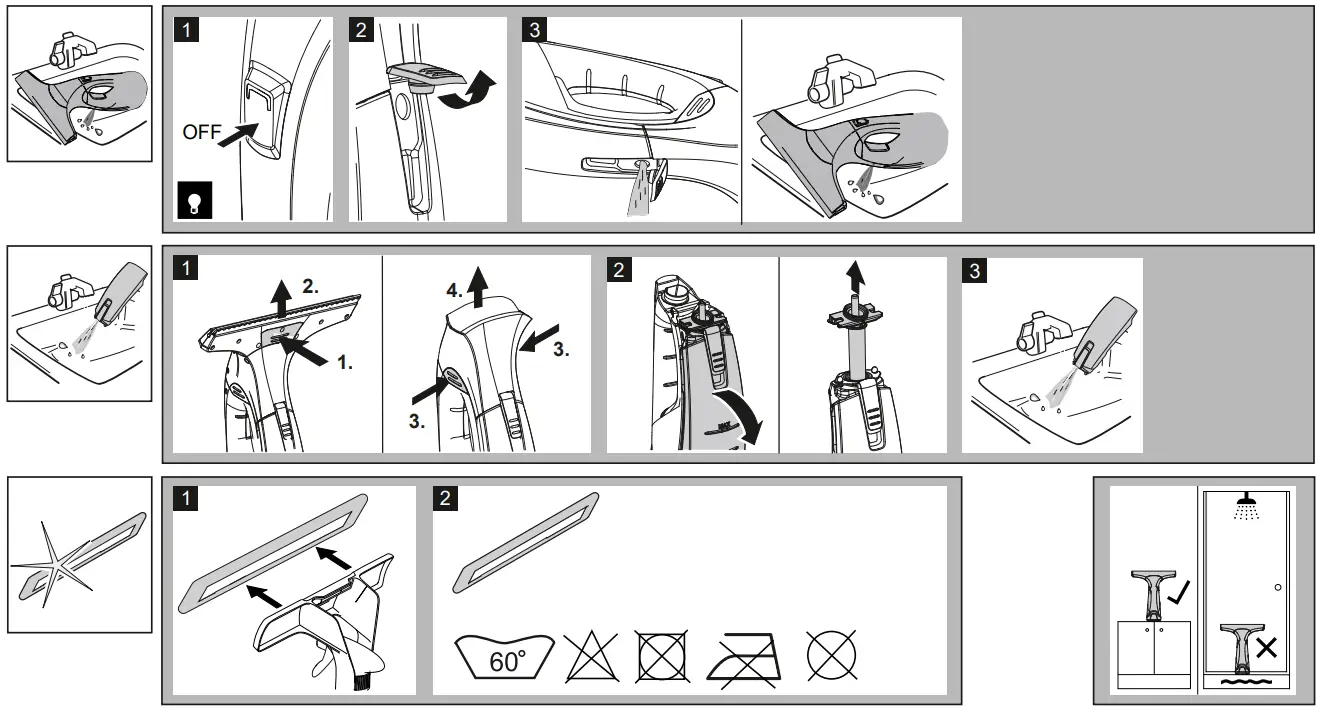 1
OFF
2
3

1
2.
1.
4.
3.
3.
2
3

1
2
60°