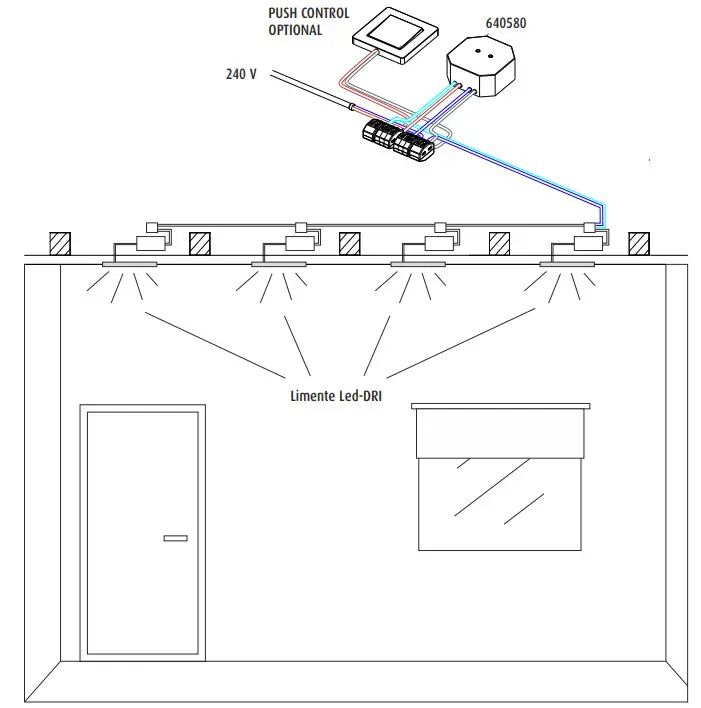 PUSH CONTROL
OPTIONAL

640580

240 V

Limente Led-DRI