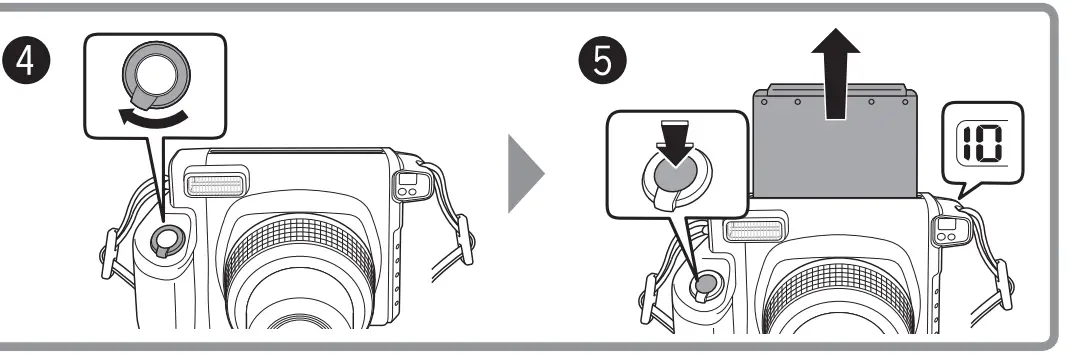 4

5

10