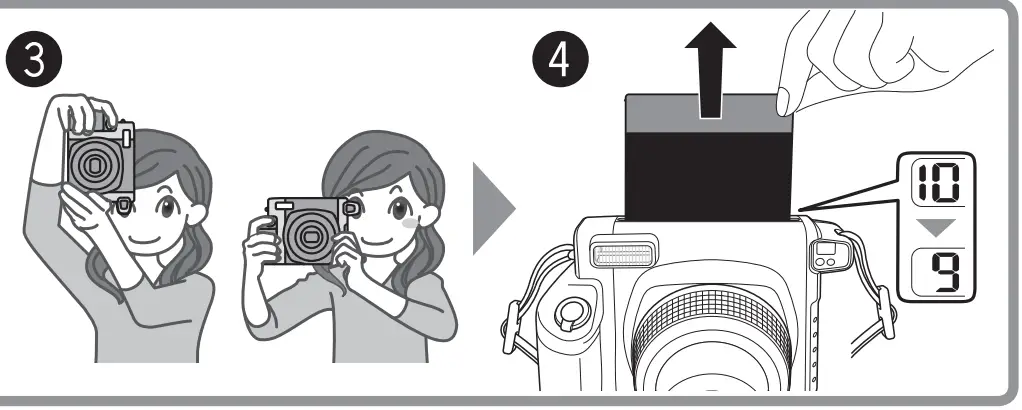 3

4

10

9