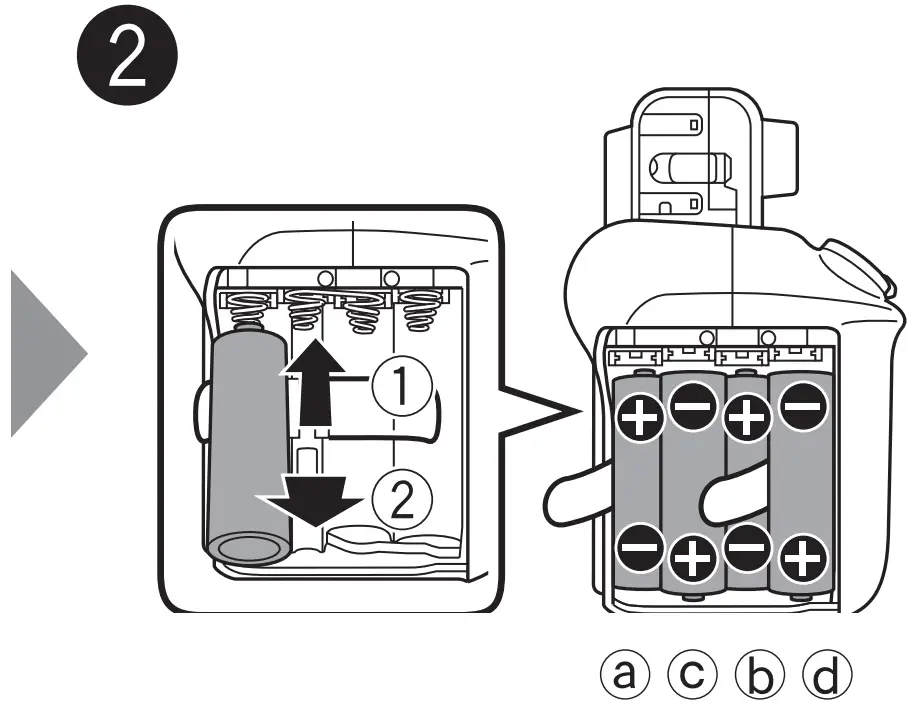 2

1

2

+ − + −

− + − +

a c b d