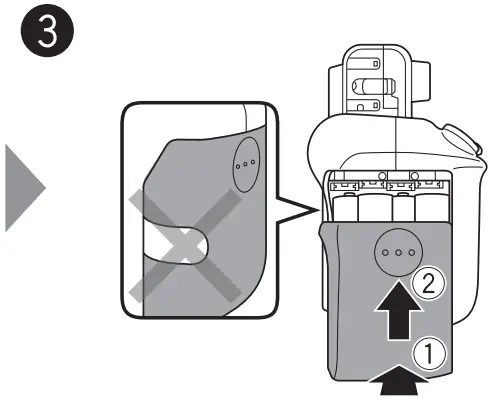 3

2

1