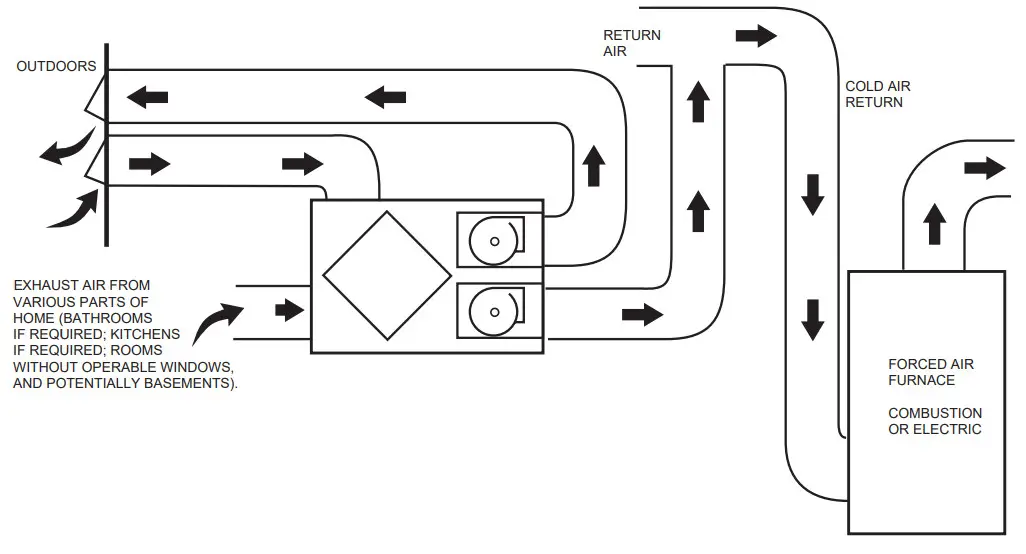 OUTDOORS

RETURN AIR

COLD AIR RETURN

EXHAUST AIR FROM VARIOUS PARTS OF HOME (BATHROOMS IF REQUIRED; KITCHENS IF REQUIRED; ROOMS WITHOUT OPERABLE WINDOWS, AND POTENTIALLY BASEMENTS).

FORCED AIR FURNACE

COMBUSTION OR ELECTRIC