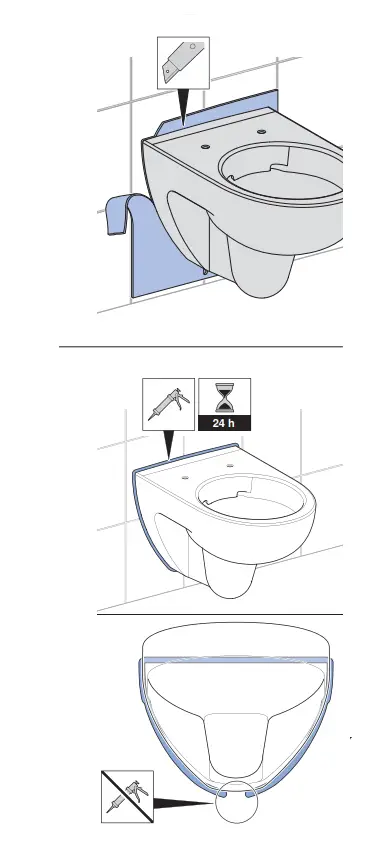 24 h