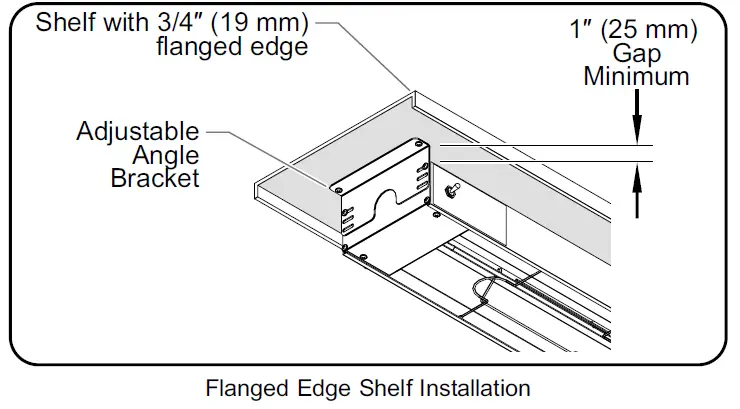 Shelf with 3/4″ (19 mm) flanged edge

1″ (25 mm) Gap Minimum

Adjustable Angle Bracket

Flanged Edge Shelf Installation