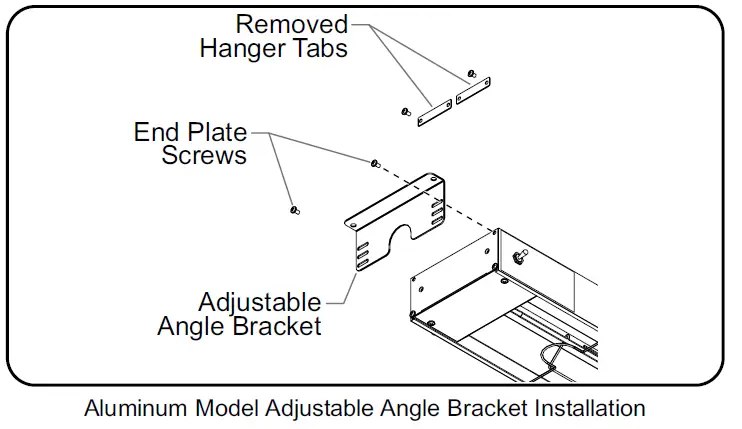 Removed
Hanger Tabs

End Plate
Screws

Adjustable
Angle Bracket

Aluminum Model Adjustable Angle Bracket Installation