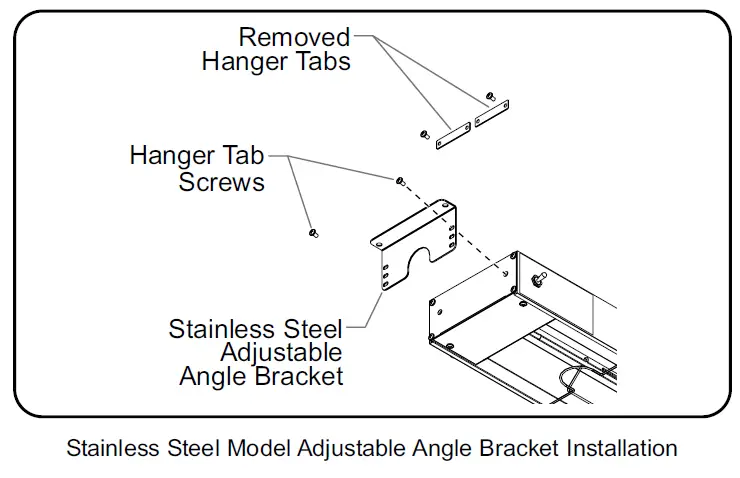 Removed Hanger Tabs

Hanger Tab Screws

Stainless Steel Adjustable Angle Bracket

Stainless Steel Model Adjustable Angle Bracket Installation