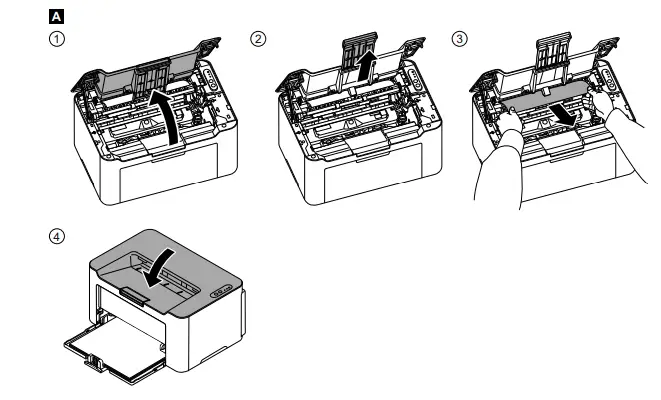 A
①
②
③
④