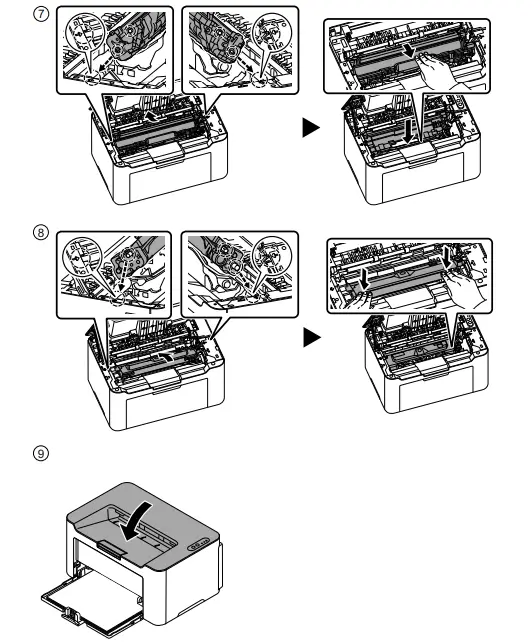 ⑦

⑧

⑨