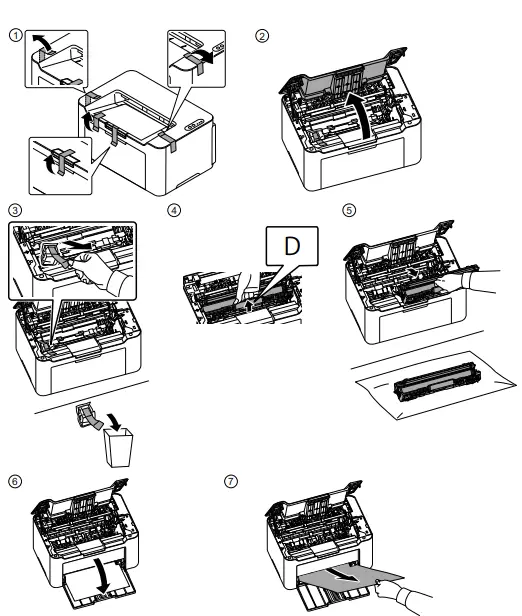 ①
②
③
④
D
⑤
⑥
⑦