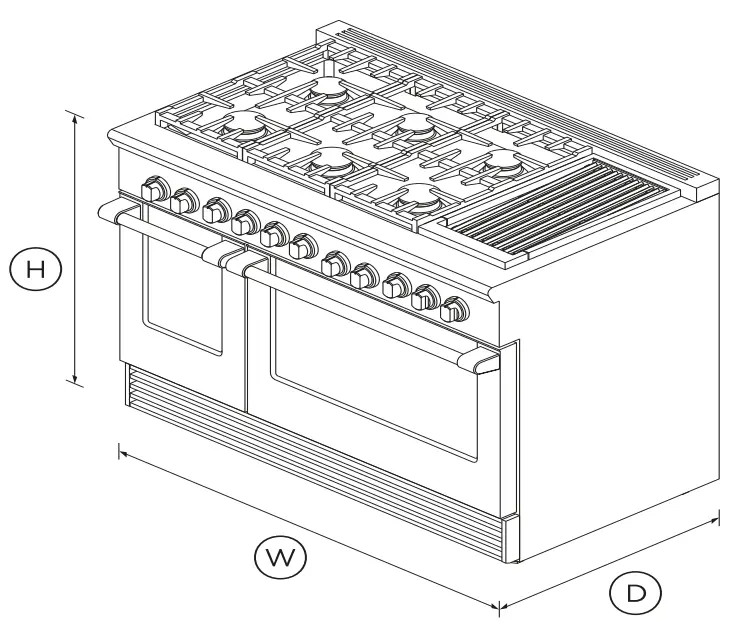 H

W

D