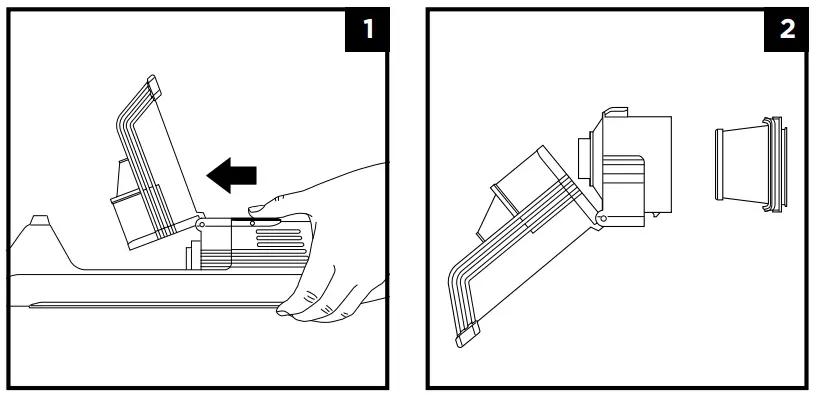 1

2