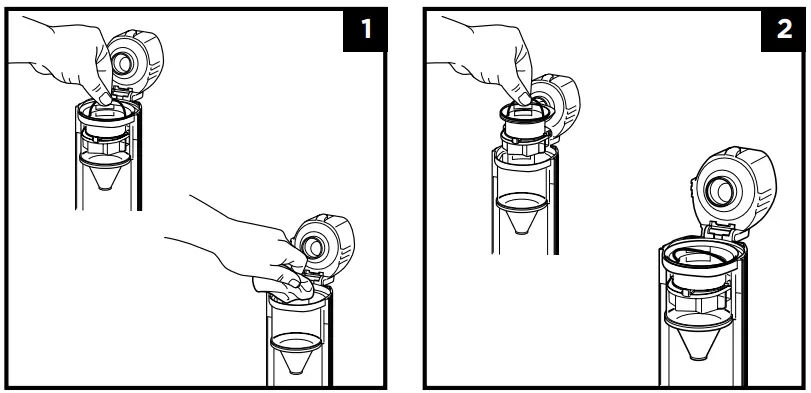 1

2