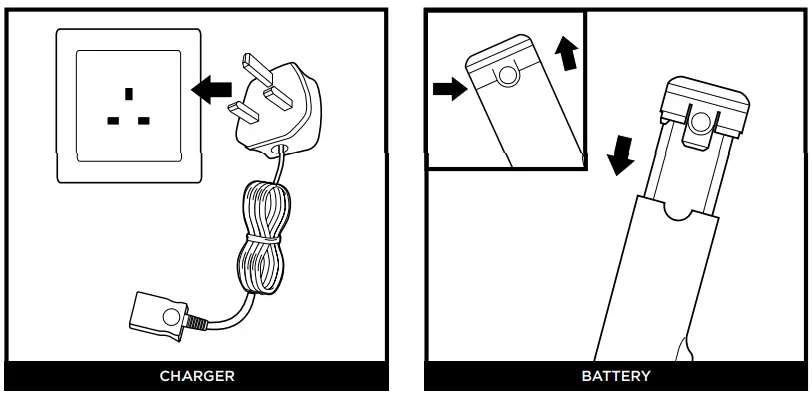 CHARGER

BATTERY