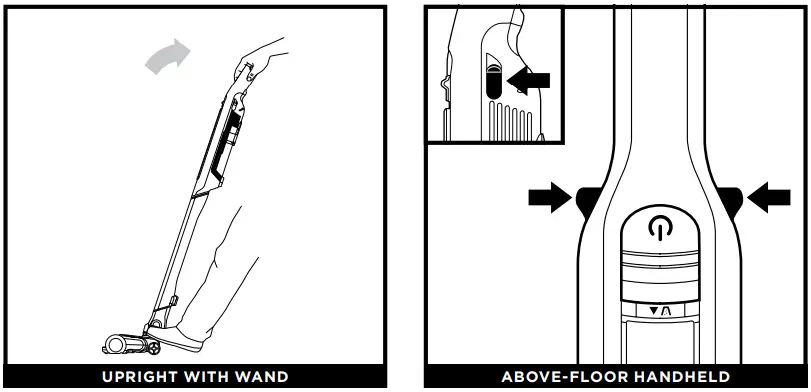 UPRIGHT WITH WAND

ABOVE-FLOOR HANDHELD