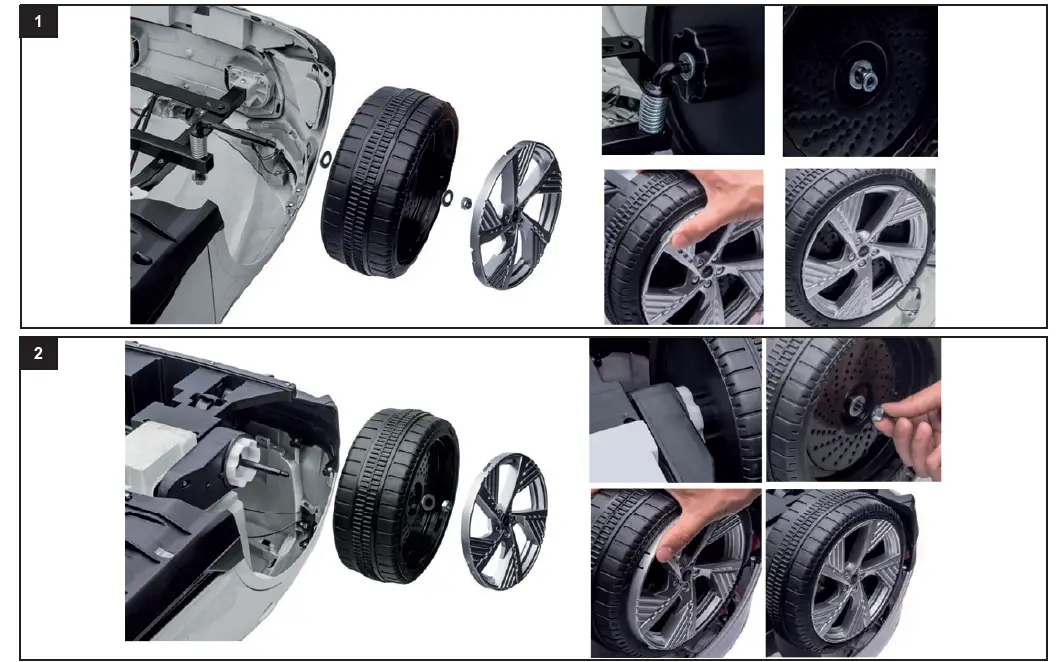 1

2