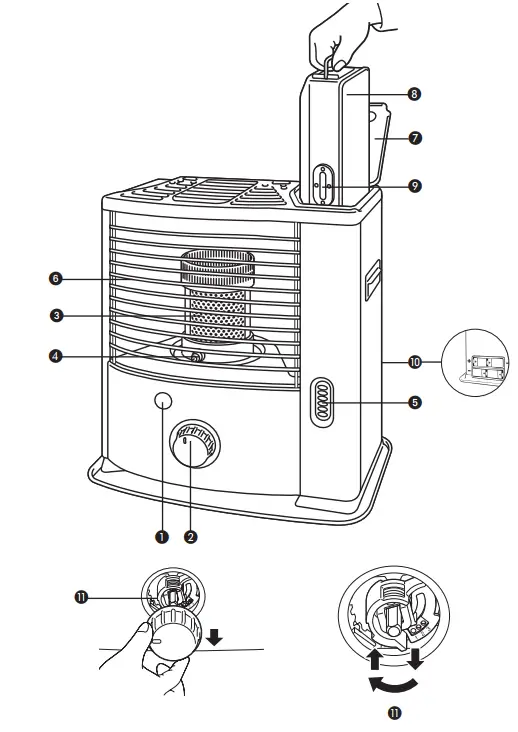 8
7
9
6
3
4
10
5
1
2
11
11