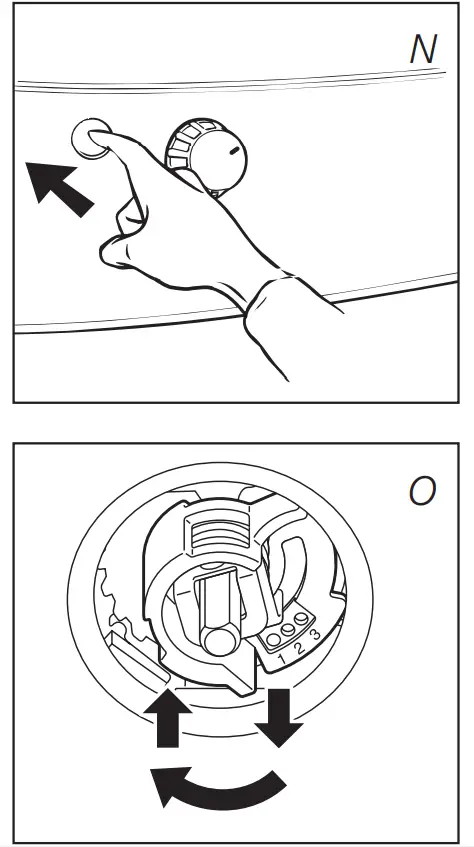 N

O

1 2 3