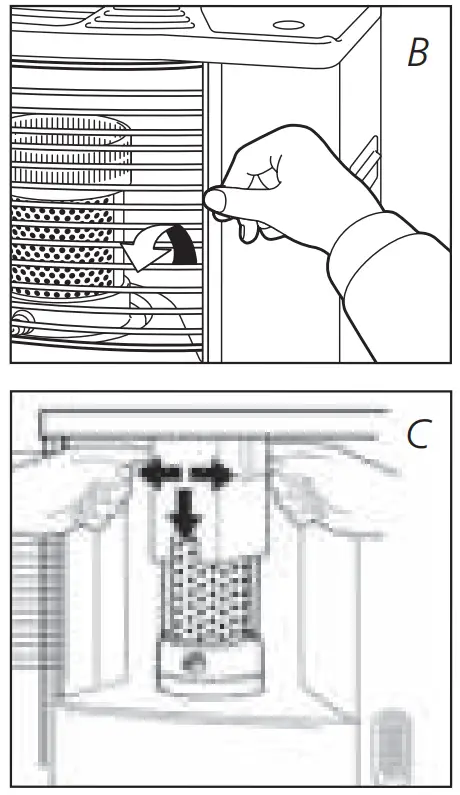 B

C