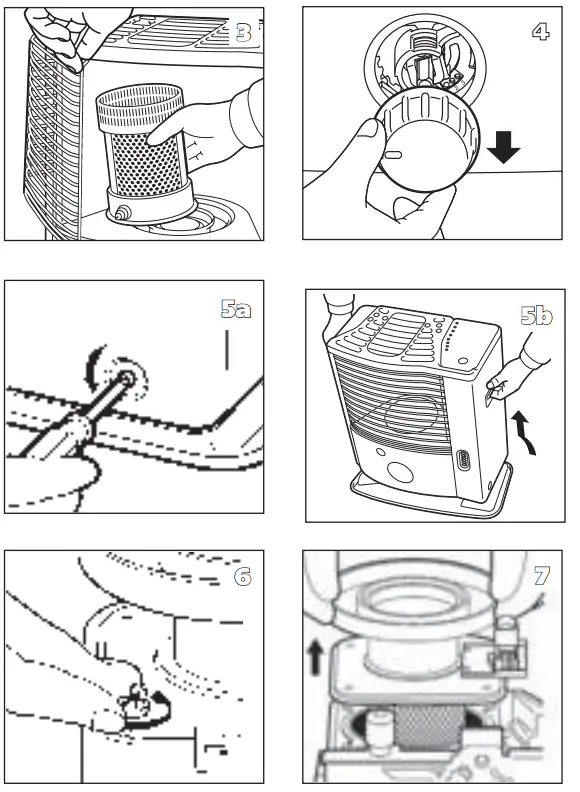 3

4

5a

5b

6

7