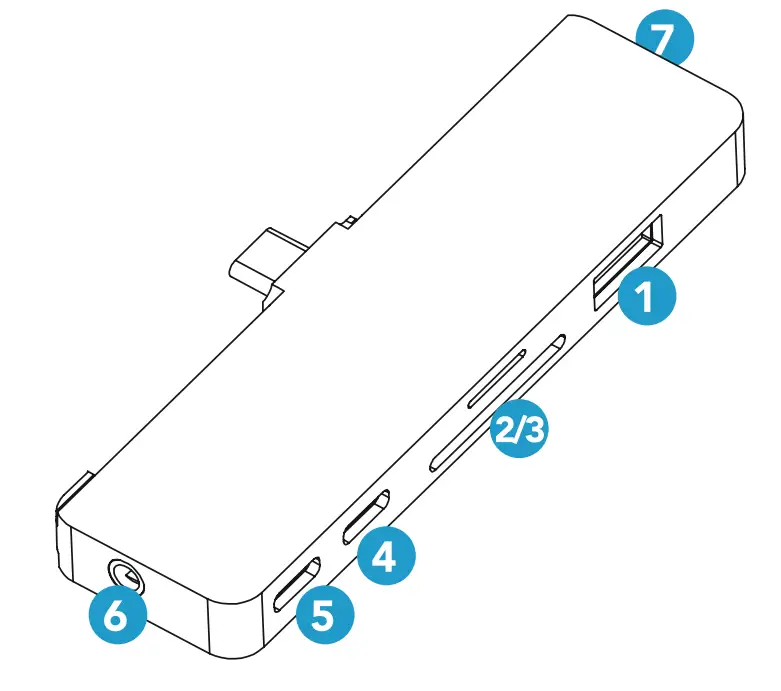 7
1
2/3
4
5
6