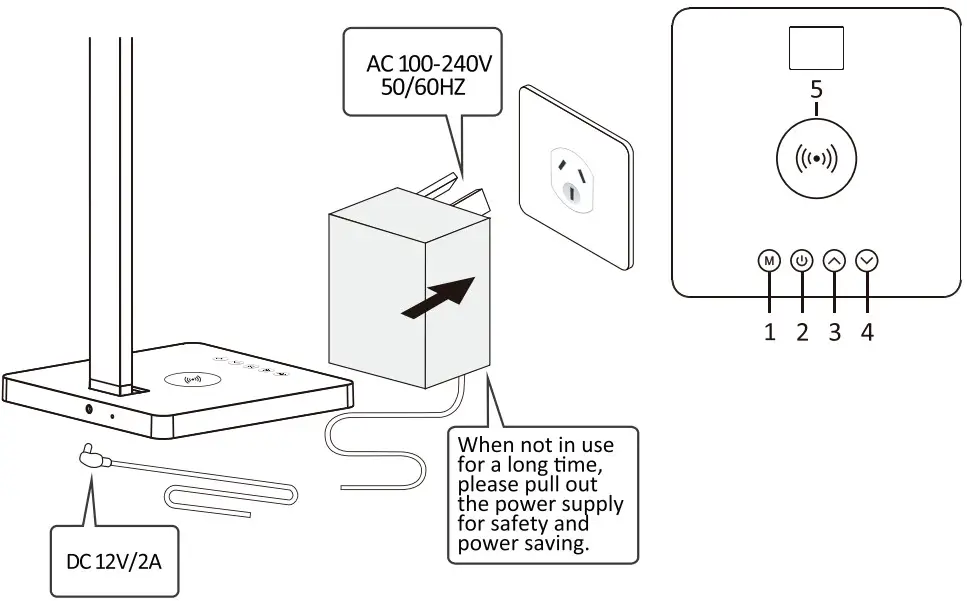 AC 100-240V
50/60HZ

5

M

1 2 3 4

When not in use for a long time, please pull out the power supply for safety and power saving.

DC 12V/2A