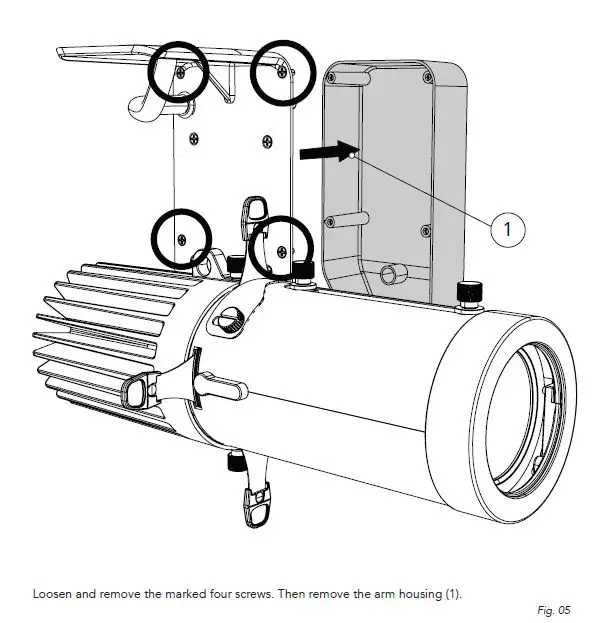 1

Loosen and remove the marked four screws. Then remove the arm housing (1).

Fig. 05