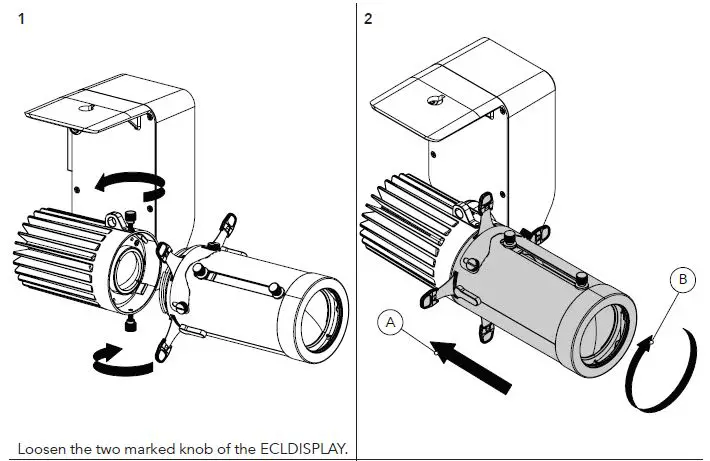 1

Loosen the two marked knob of the ECLDISPLAY.

2

A

B