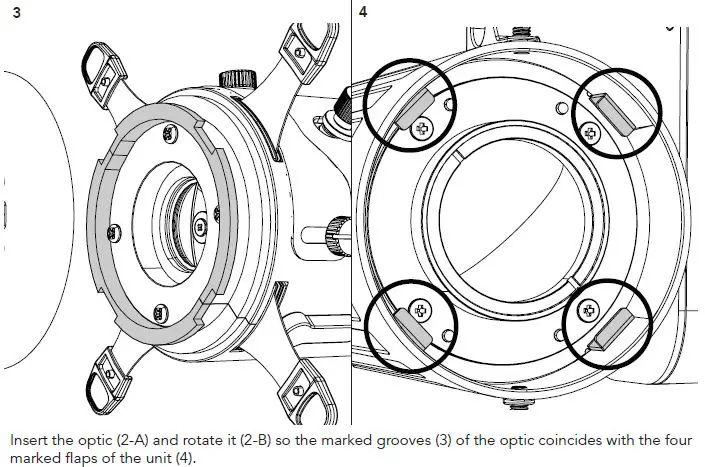 3

4

Insert the optic (2-A) and rotate it (2-B) so the marked grooves (3) of the optic coincides with the four marked flaps of the unit (4).