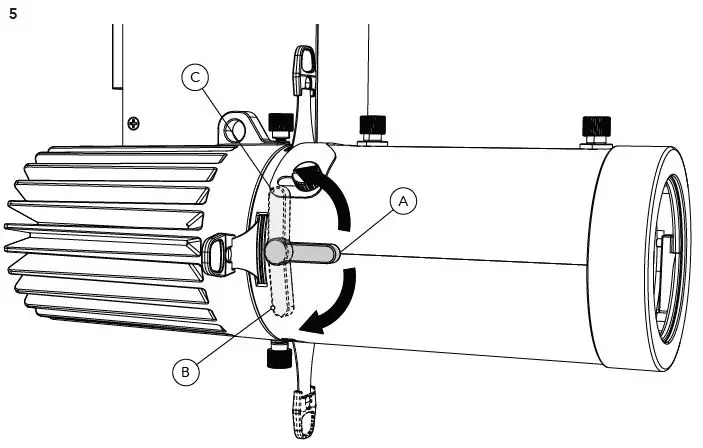 5

C

A

B