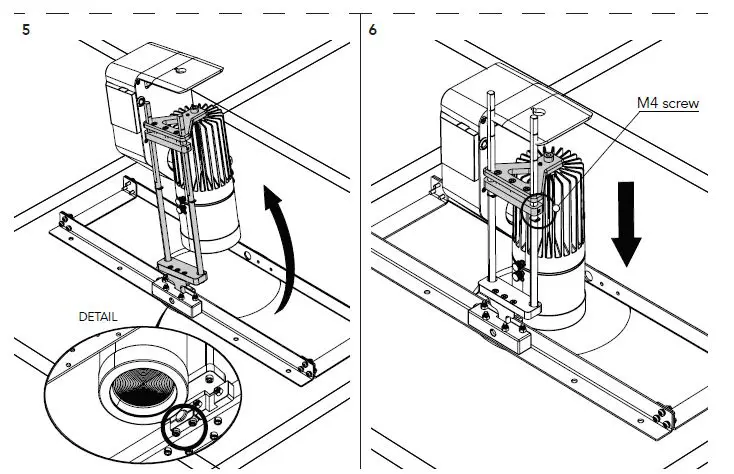 5

DETAIL

6

M4 screw