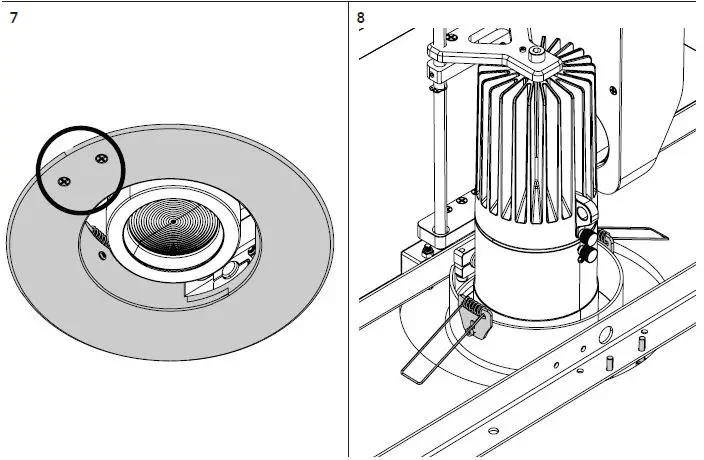 7

8