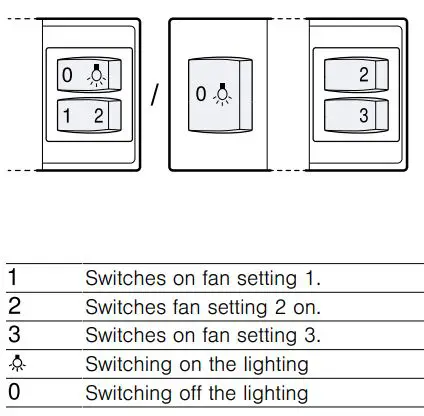 0
1 2
/
0
2
3

| | |
|---|---|
| 1 | Switches on fan setting 1. |
| 2 | Switches fan setting 2 on. |
| 3 | Switches on fan setting 3. |
| | Switching on the lighting |
| 0 | Switching off the lighting |