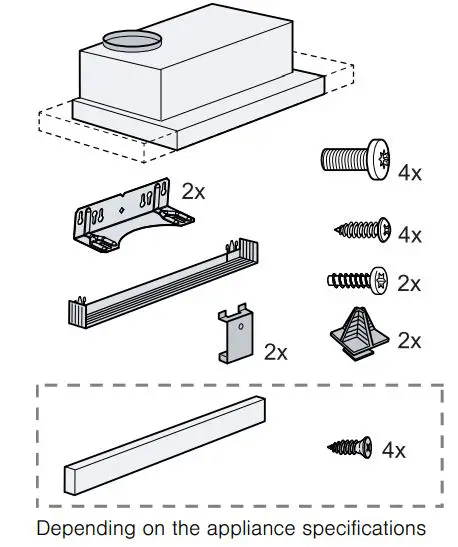 4x

2x

4x

2x

2x

2x

4x

Depending on the appliance specifications