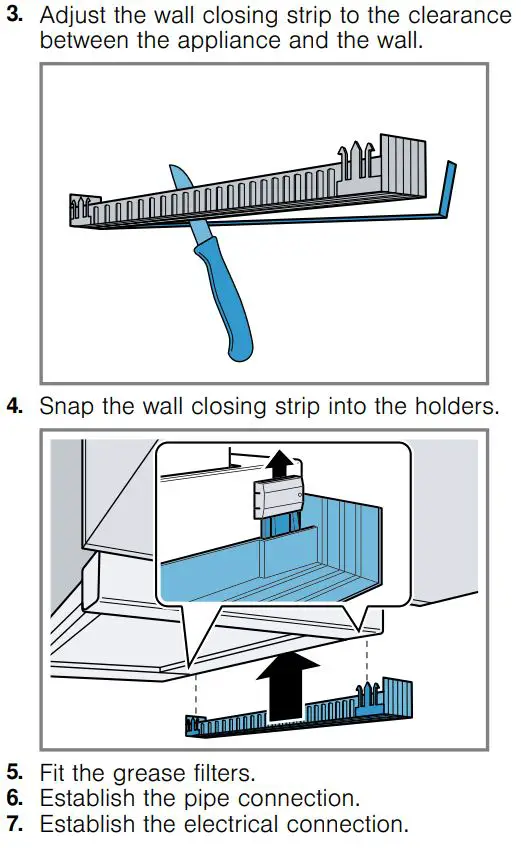 3. Adjust the wall closing strip to the clearance between the appliance and the wall.

4. Snap the wall closing strip into the holders.

5. Fit the grease filters.
6. Establish the pipe connection.
7. Establish the electrical connection.