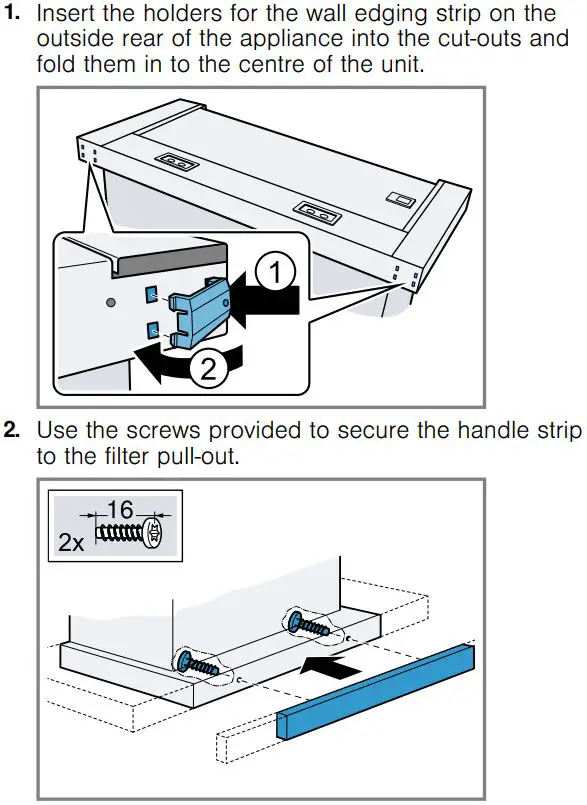 1. Insert the holders for the wall edging strip on the outside rear of the appliance into the cut-outs and fold them in to the centre of the unit.

1

2

2. Use the screws provided to secure the handle strip to the filter pull-out.

16

2x