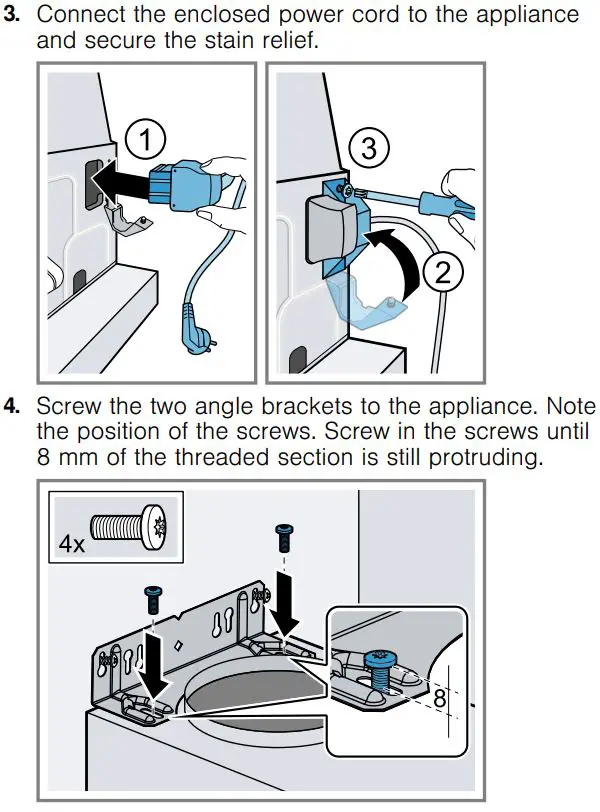 3. Connect the enclosed power cord to the appliance and secure the stain relief.

1

3

2

4. Screw the two angle brackets to the appliance. Note the position of the screws. Screw in the screws until 8 mm of the threaded section is still protruding.

4x

8