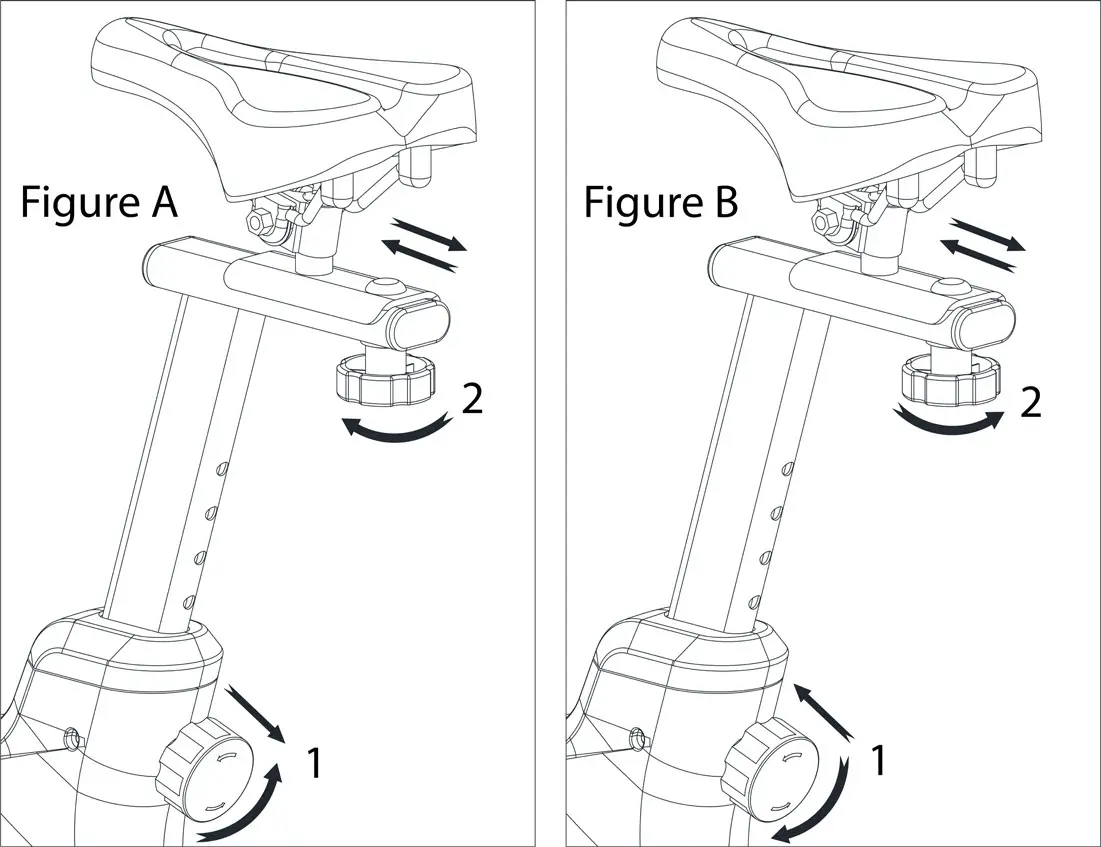 Figure A

2

1

Figure B

2

1