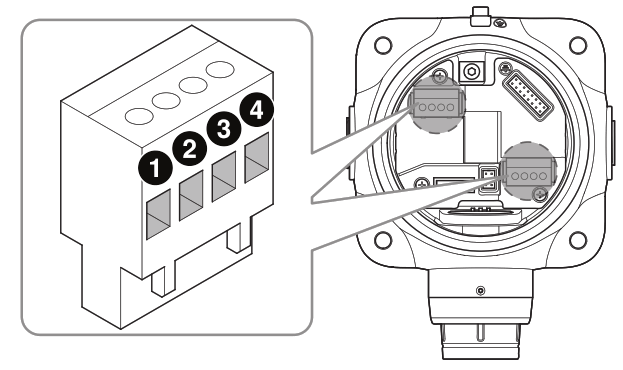 1
2
3
4