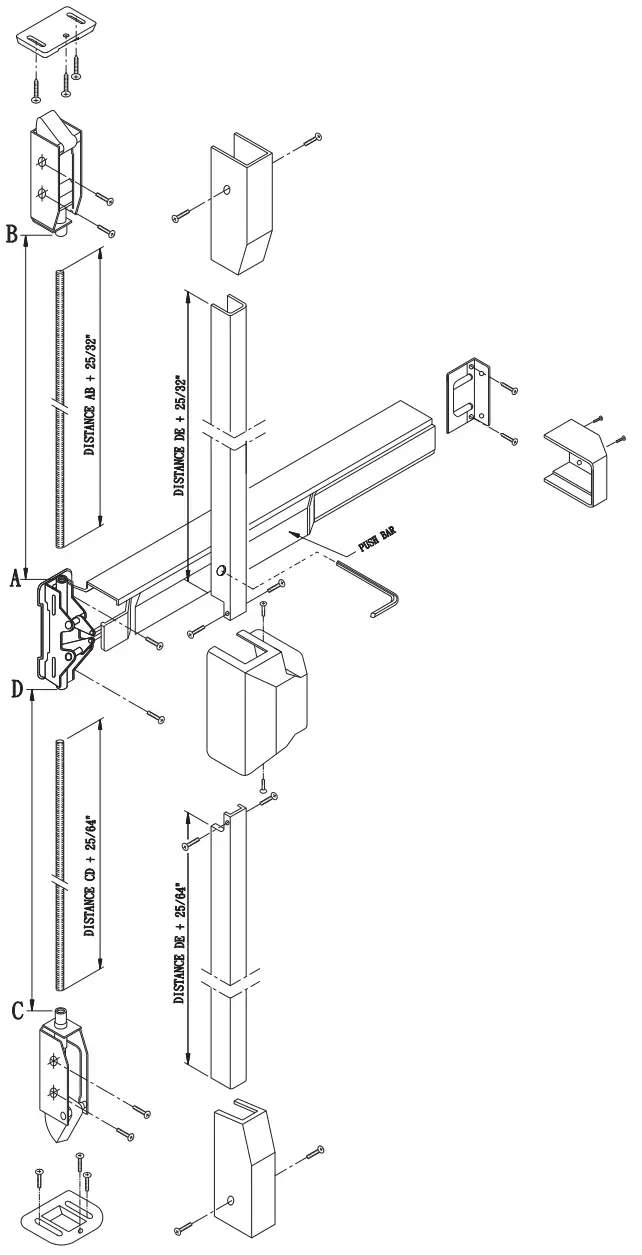 B

DISTANCE AB + 25/32"

DISTANCE DE + 25/32"

PUSH BAR

A

D

DISTANCE CD + 25/64"

DISTANCE DE + 25/64"

C