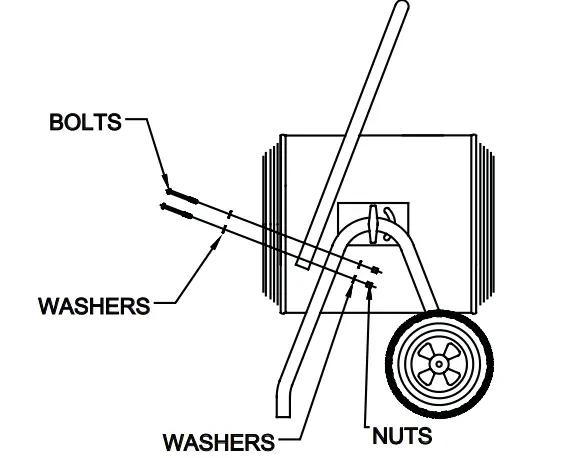 BOLTS

WASHERS

WASHERS

NUTS