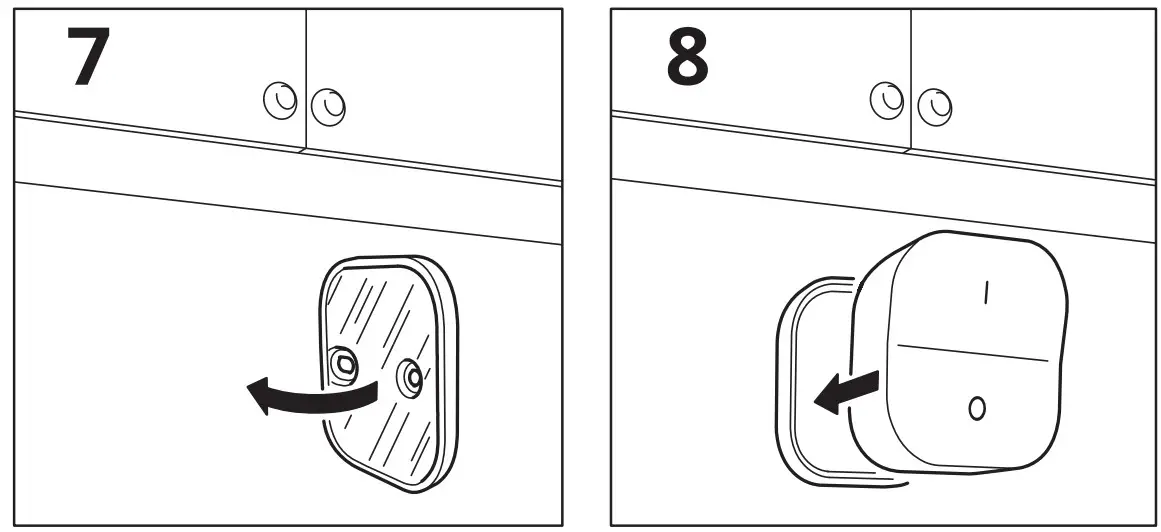 7

8

I

O