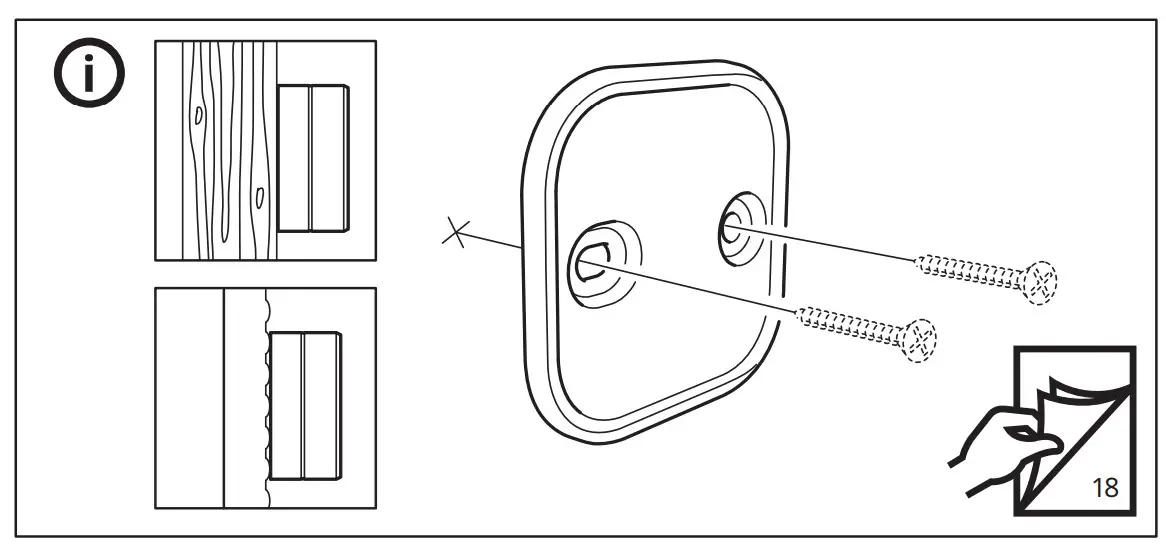 i

18