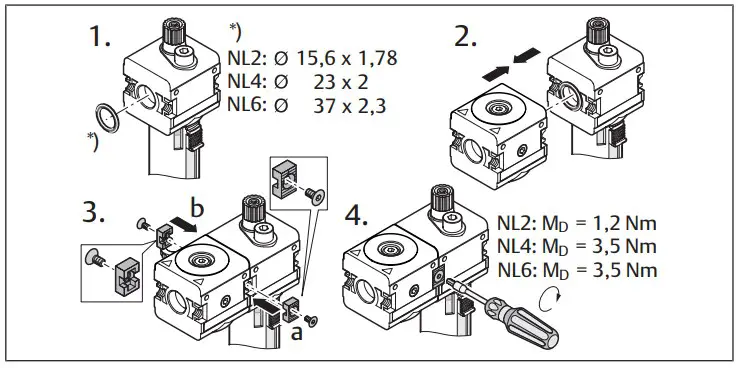 1.

*)

NL2: Ø 15,6 x 1,78
NL4: Ø 23 x 2
NL6: Ø 37 x 2,3

*)

2.

3.

b

a

4.

NL2: $M_D$ = 1,2 Nm
NL4: $M_D$ = 3,5 Nm
NL6: $M_D$ = 3,5 Nm