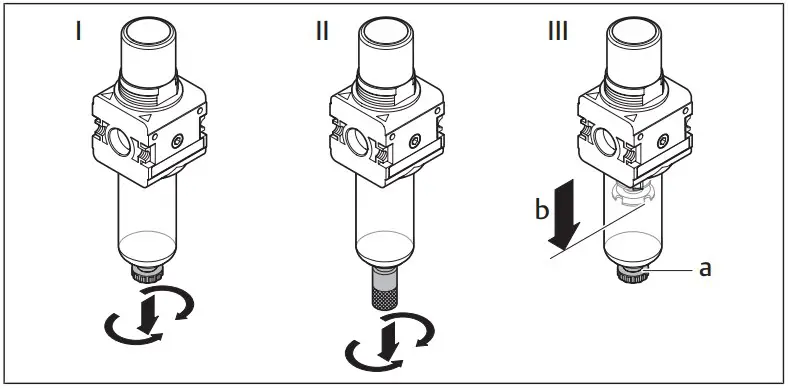 I
II
III
b
a