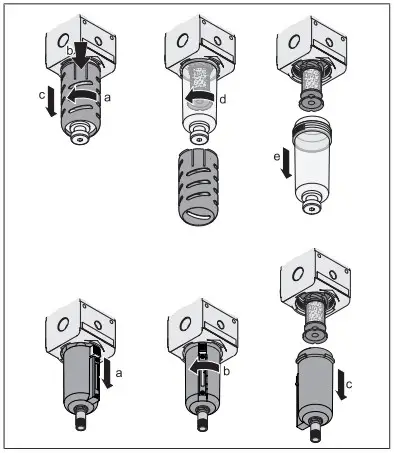 b
c
a
d
e
a
b
c