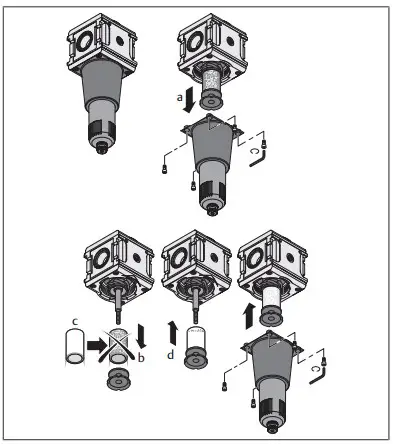 a

c
b
d