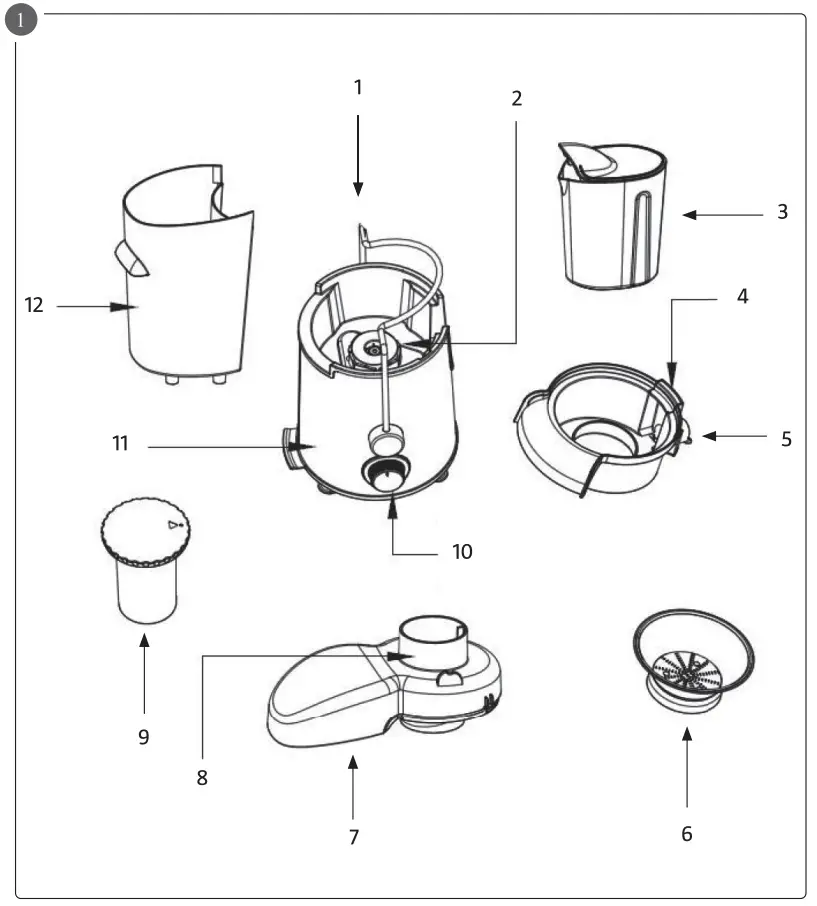 1

1
2
3
12
4
11
5
10
9
8
7
6