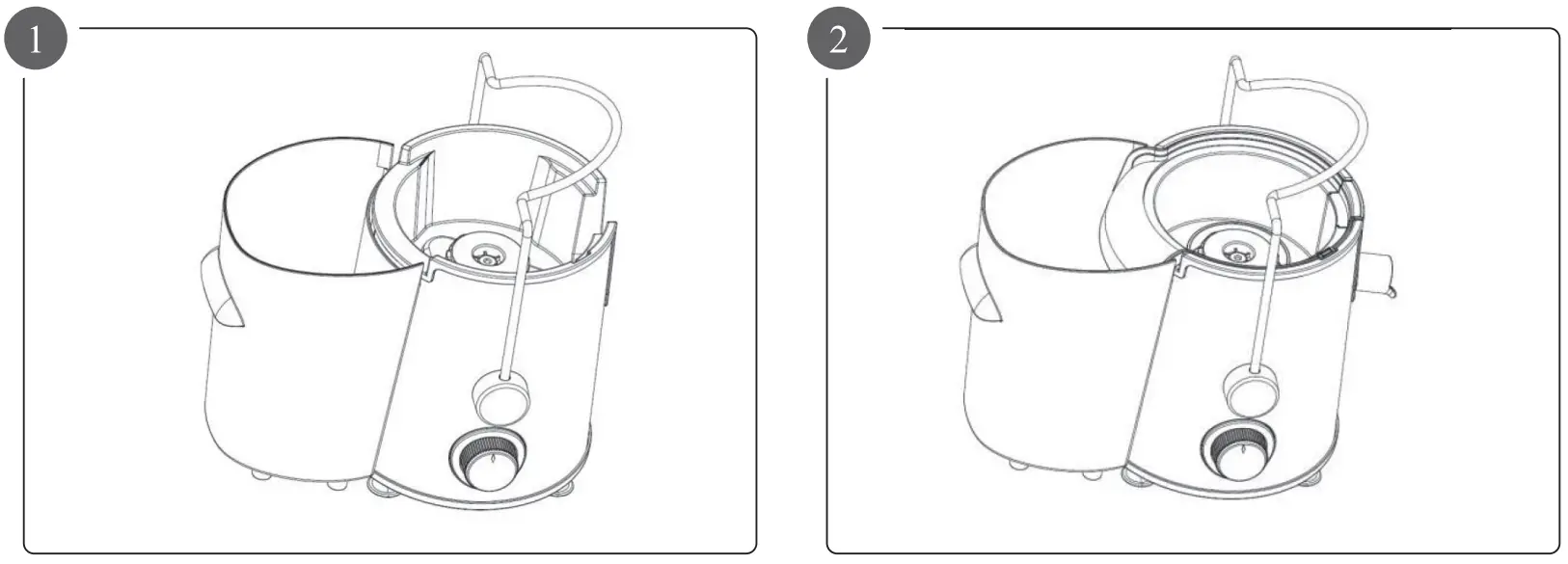 1

2