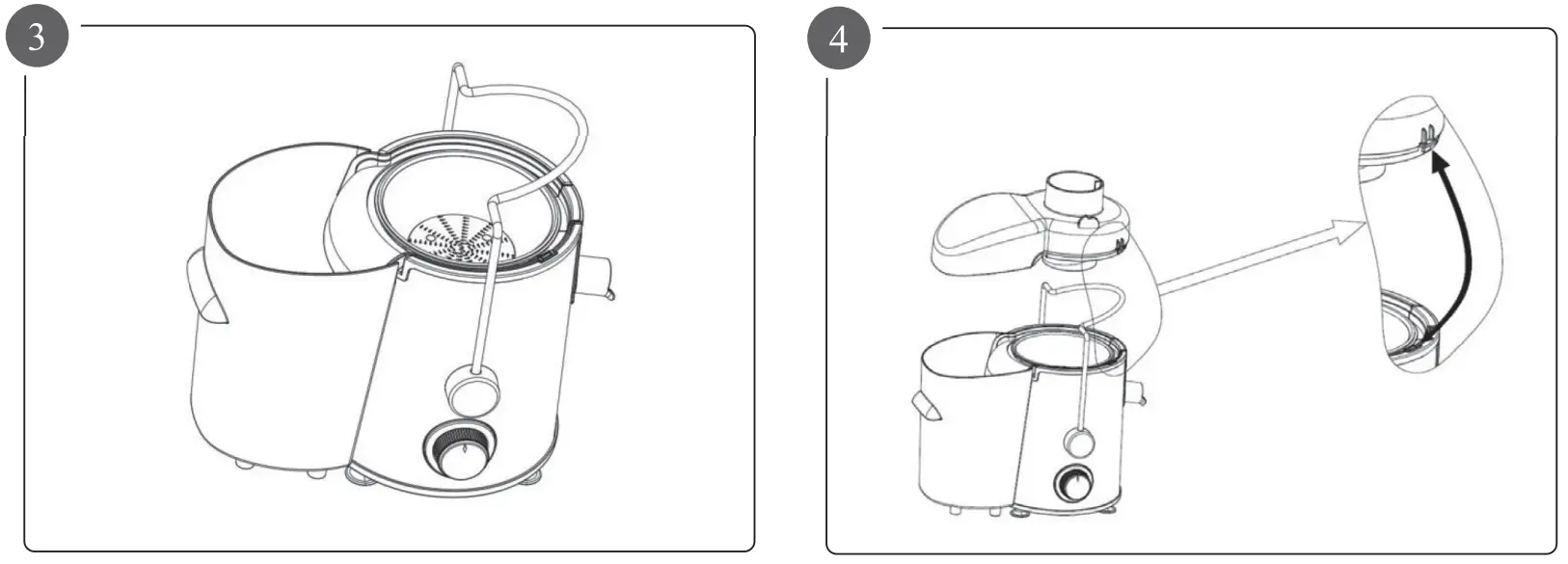 3

4